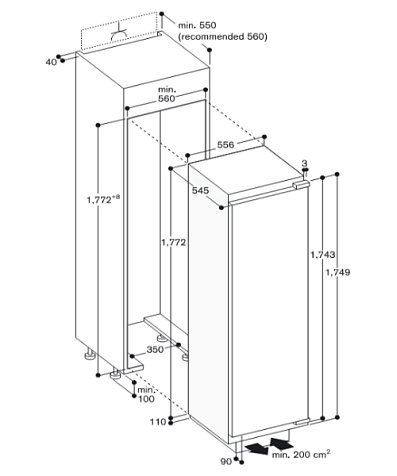 min. 550
(recommended 560)

40

min.
560

556

3

545

$1,772^{+8}$

1,772

1,743

1,749

350

min.
100

110

90

min. 200 $cm^2$